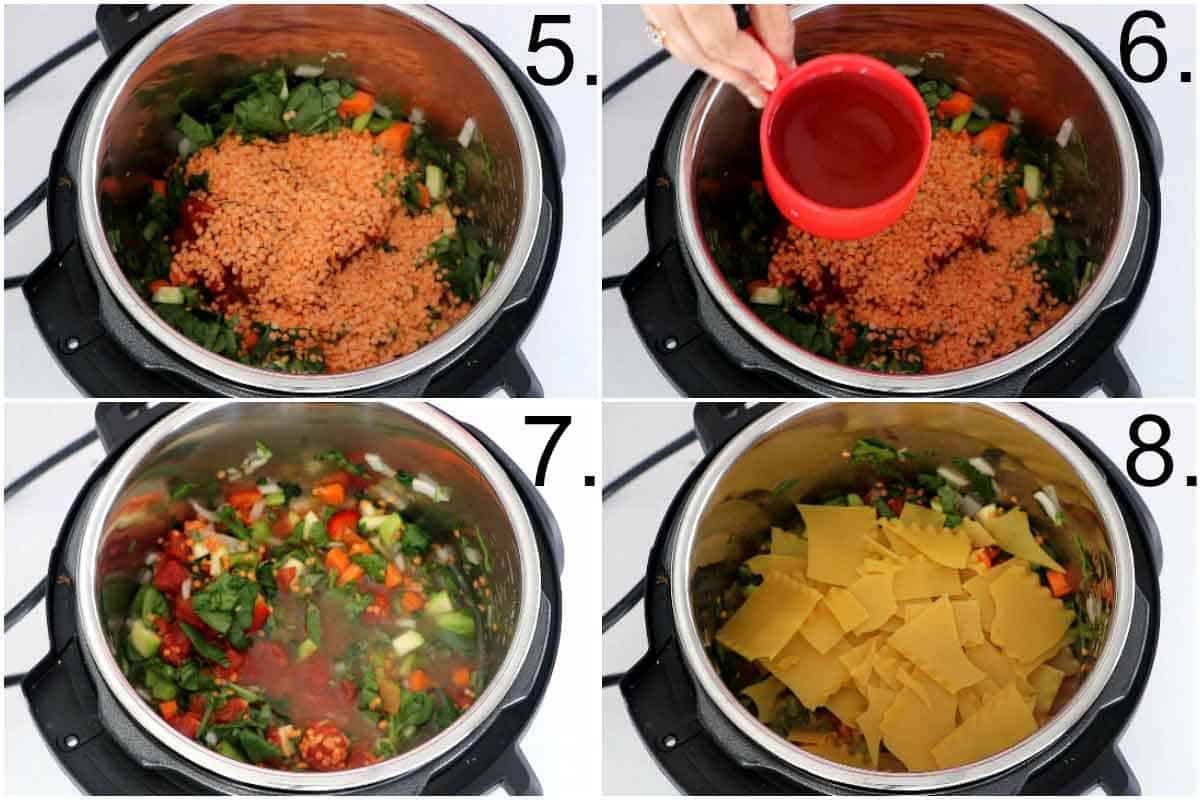 5.

6.

7.

8.