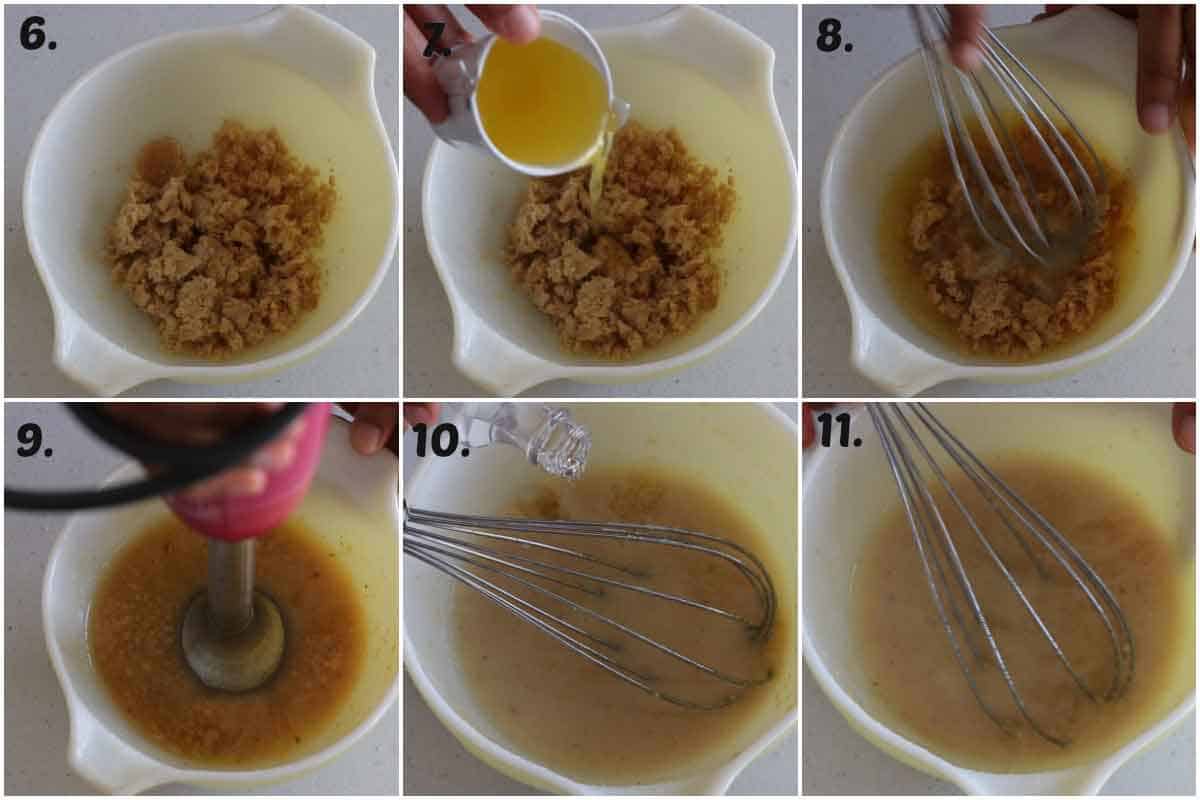 6.

7.

8.

9.

10.

11.