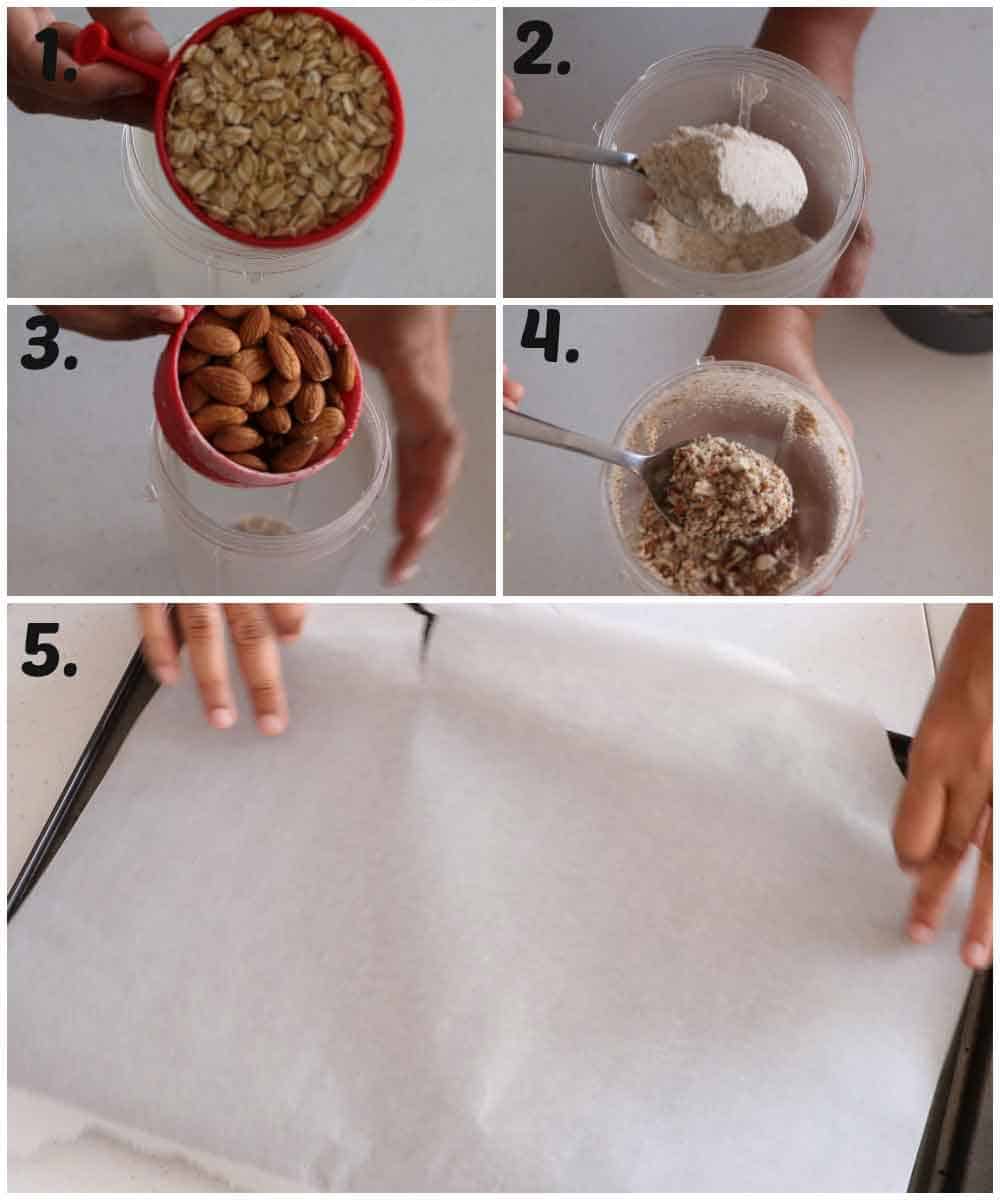 1.

2.

3.

4.

5.