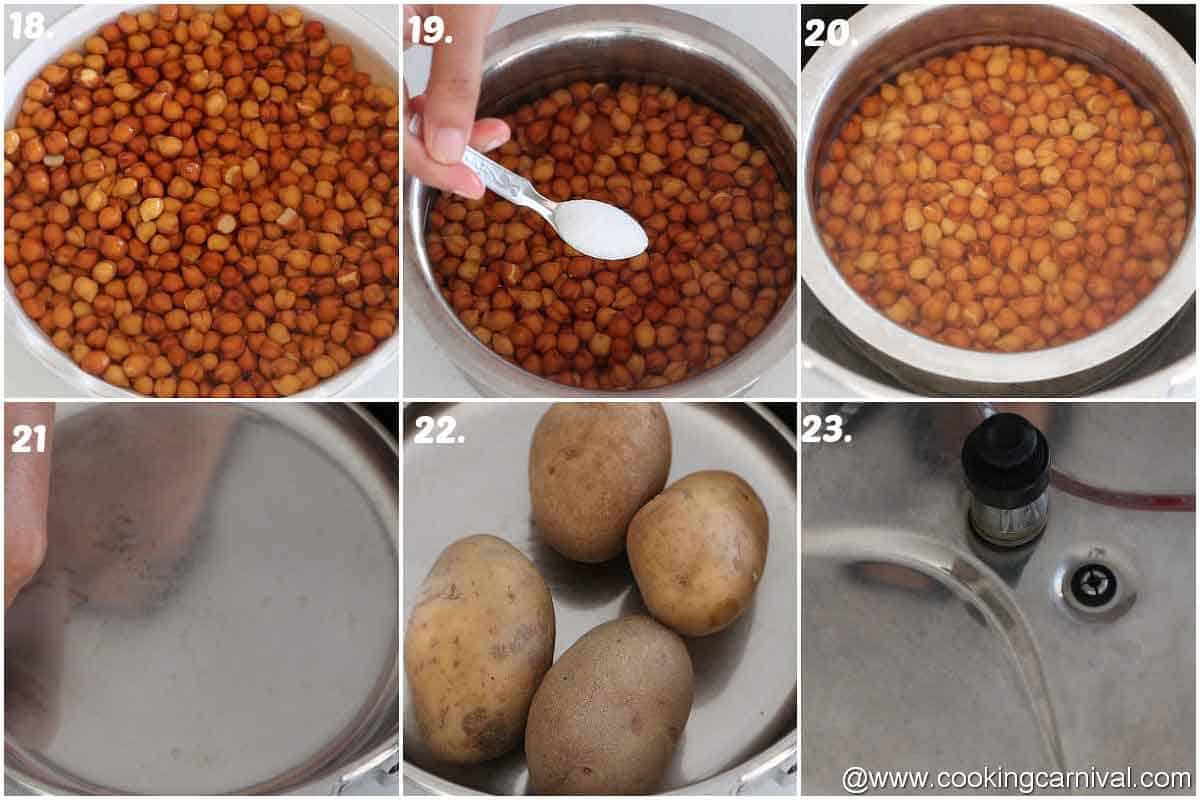 18.

19.

20.

21

22.

23.

@www.cookingcarnival.com