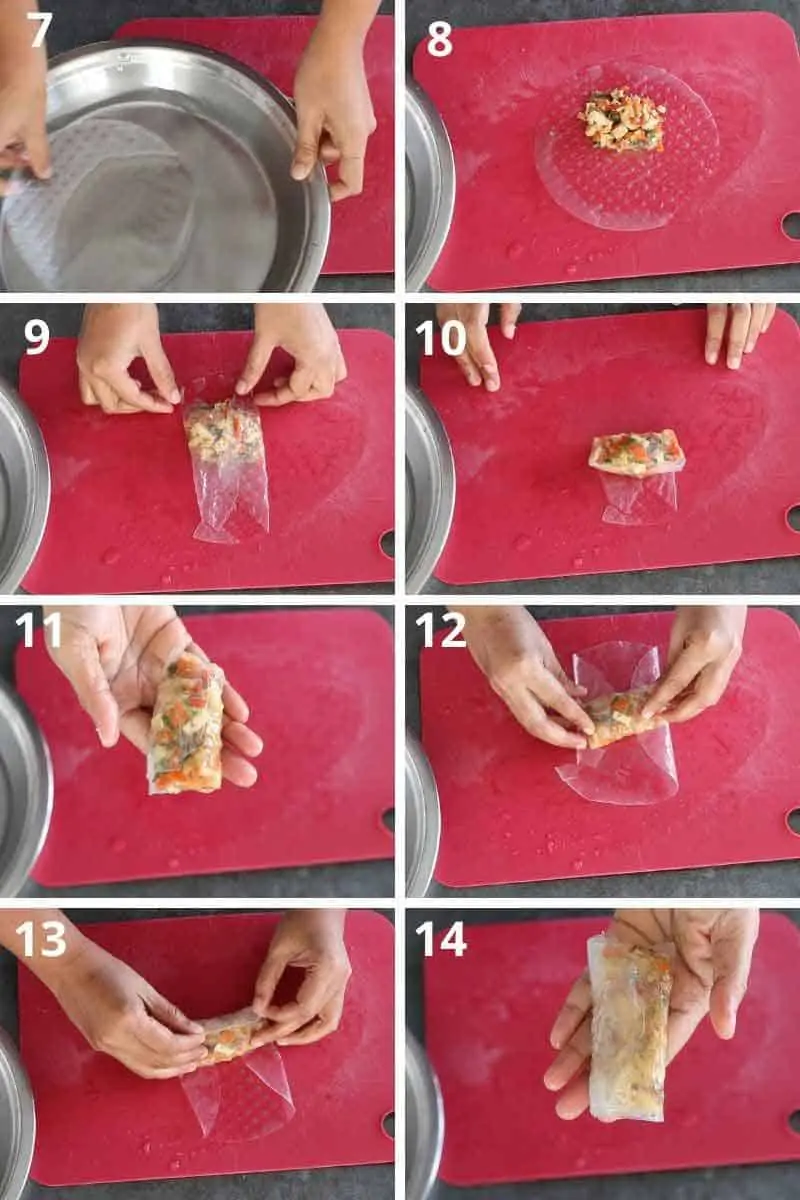 7

8

9

10

11

12

13

14